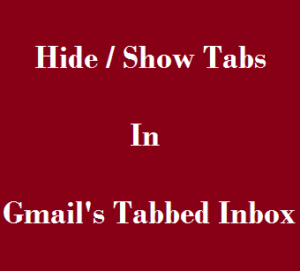 Hide / Show Tabs

In

Gmail's Tabbed Inbox